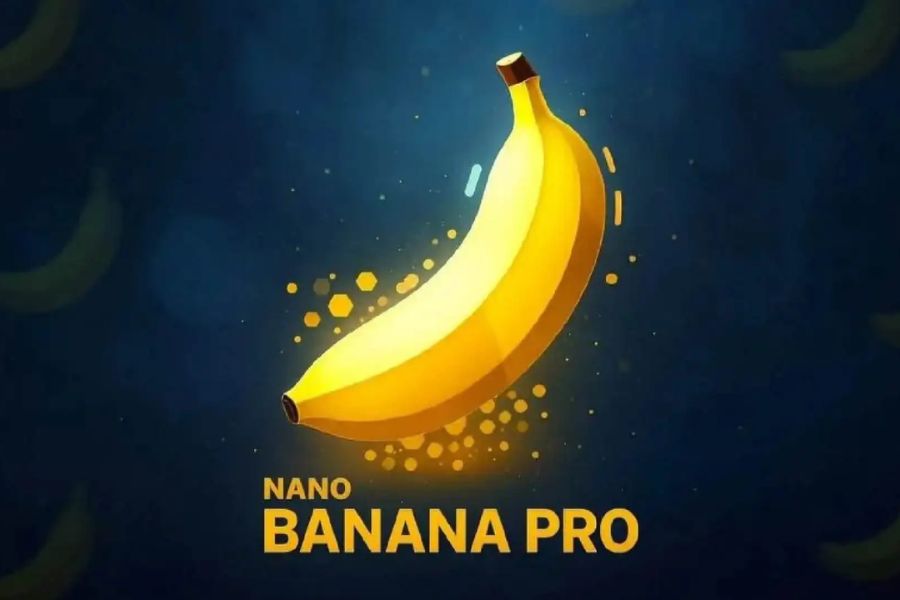 NANO
BANANA PRO