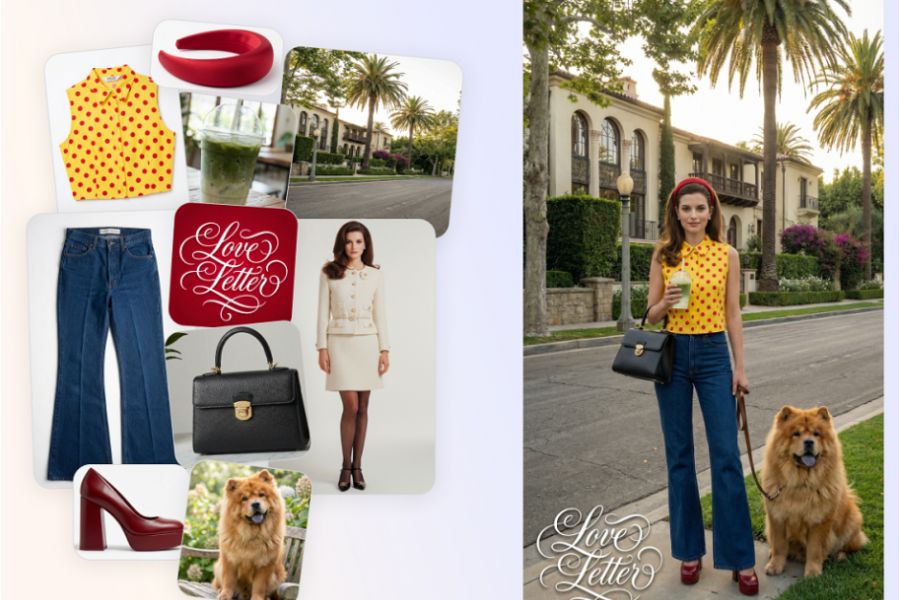 Love Letter

Love Letter